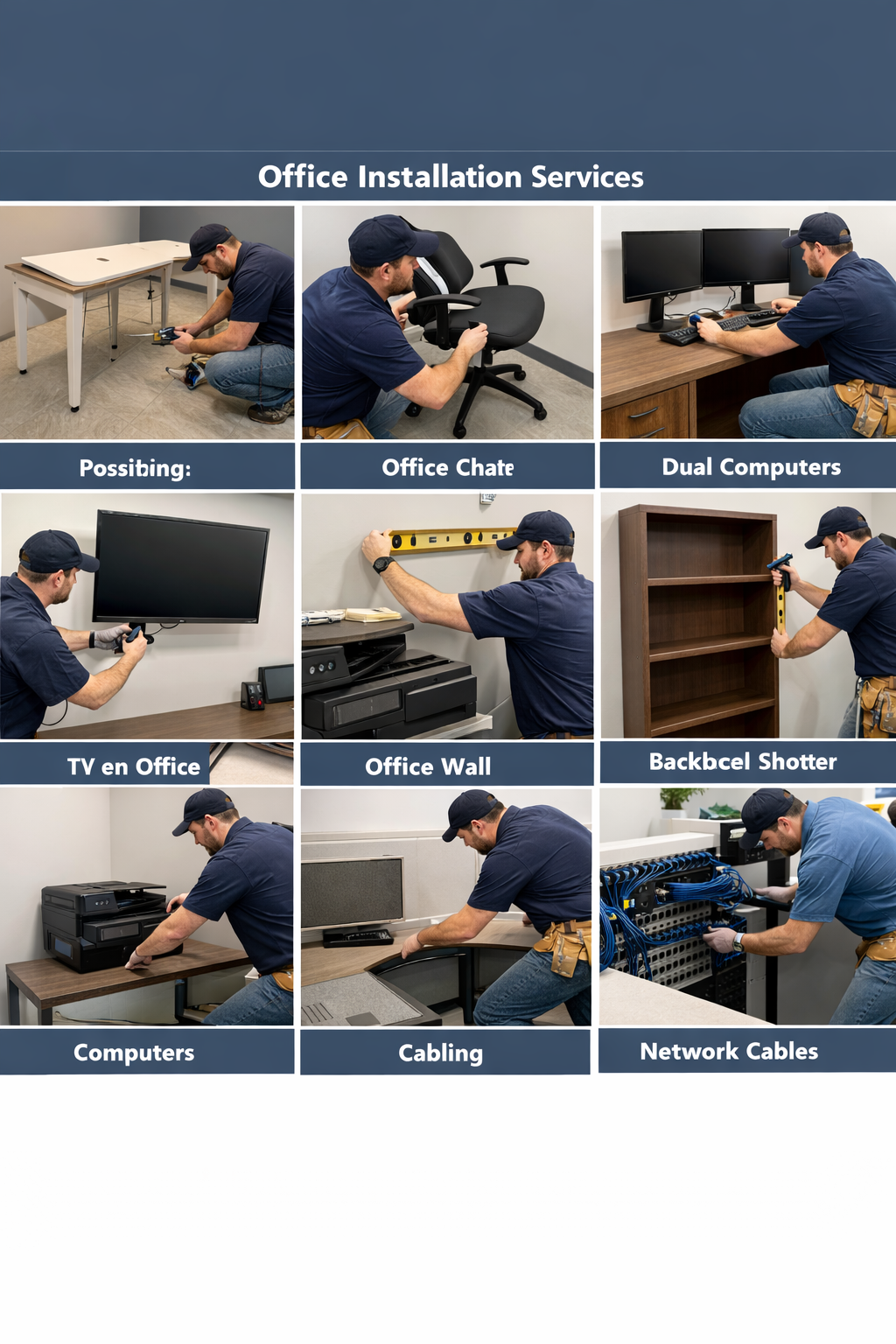 Office Installation Services

Possibing:

Office Chate

Dual Computers

TV en Office

Office Wall

Backbcel Shotter

Computers

Cabling

Network Cables